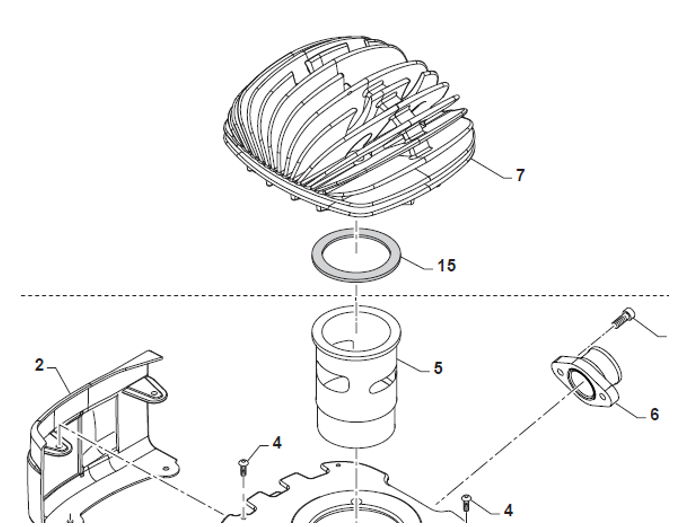 7
15
2
5
6
4
4