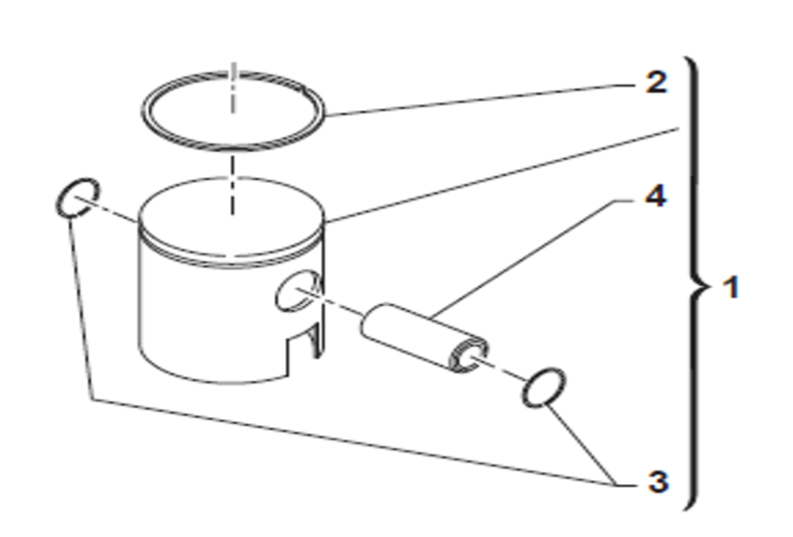 2
4
1
3